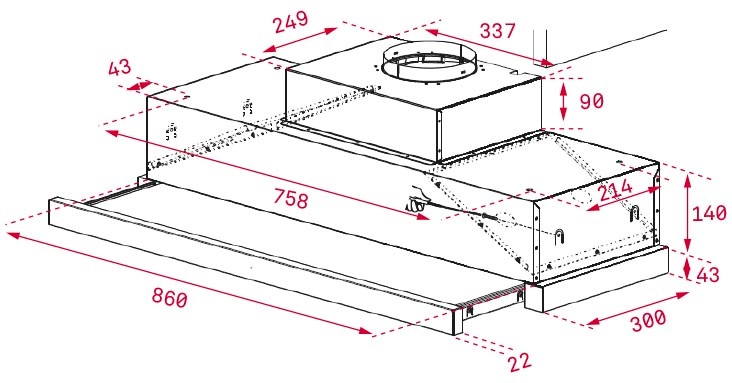 249
337
43
90
758
214
140
43
860
300
22