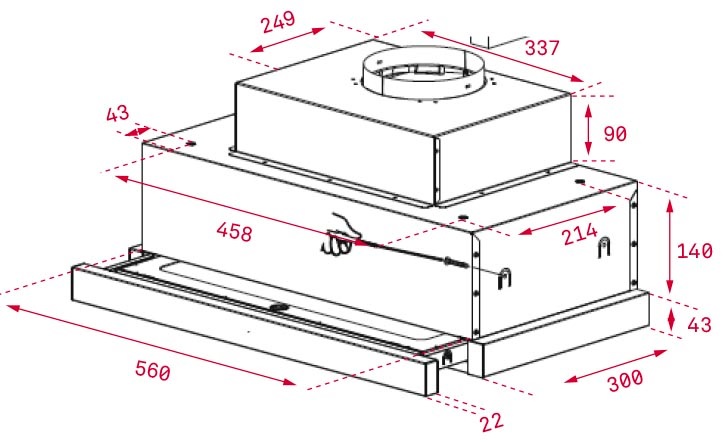 249
337
43
90
458
214
140
43
560
300
22